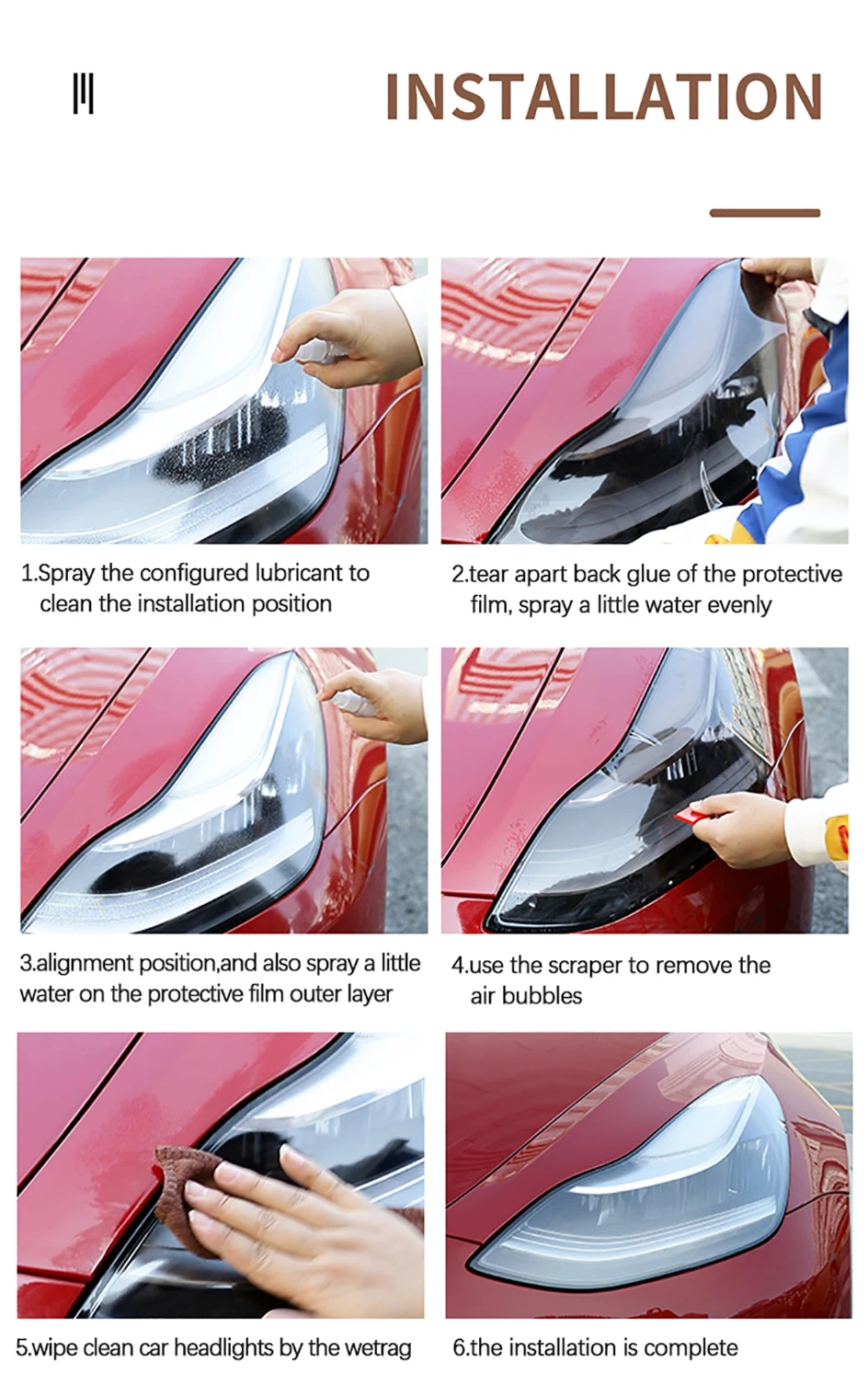 INSTALLATION

1.Spray the configured lubricant to clean the installation position

2.tear apart back glue of the protective film, spray a little water evenly

3.alignment position,and also spray a little water on the protective film outer layer

4.use the scraper to remove the air bubbles

5.wipe clean car headlights by the wetrag

6.the installation is complete