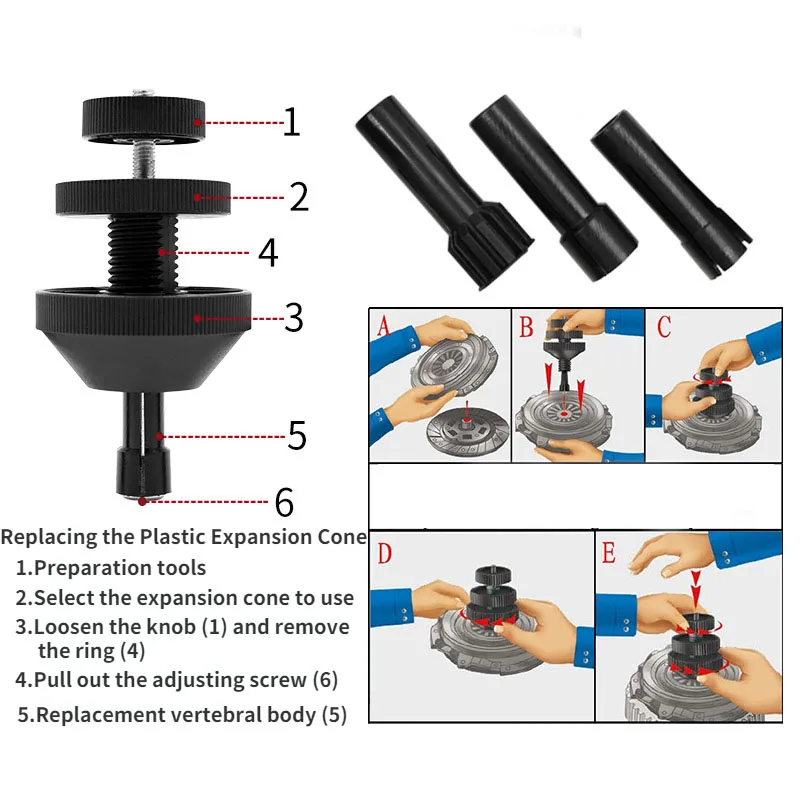 1
2
4
3
5
6

A
B
C
D
E

Replacing the Plastic Expansion Cone
1.Preparation tools
2.Select the expansion cone to use
3.Loosen the knob (1) and remove the ring (4)
4.Pull out the adjusting screw (6)
5.Replacement vertebral body (5)