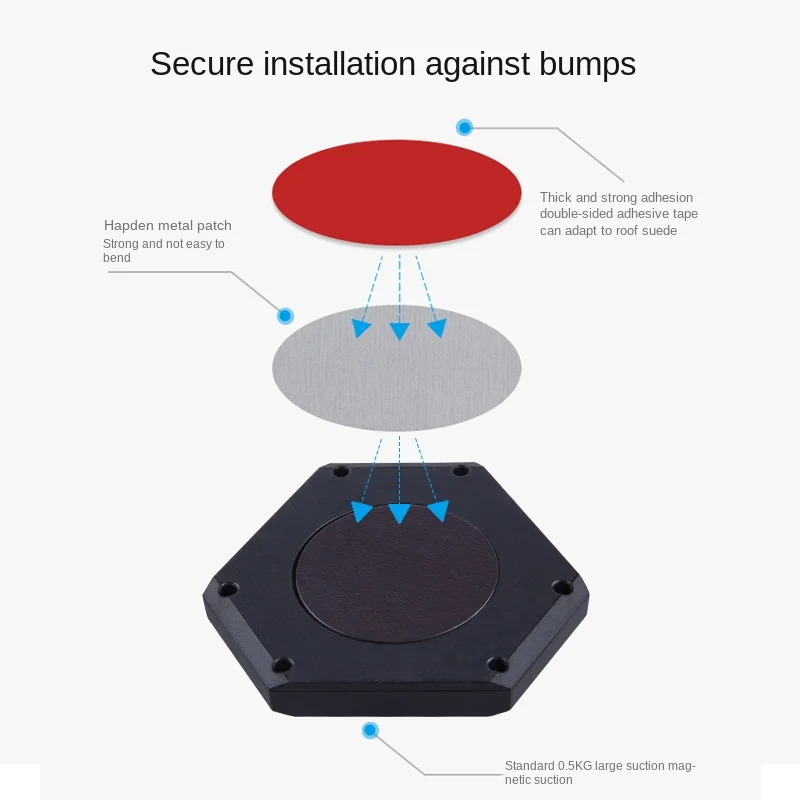 Secure installation against bumps

Thick and strong adhesion double-sided adhesive tape can adapt to roof suede

Hapden metal patch
Strong and not easy to bend

Standard 0.5KG large suction magnetic suction